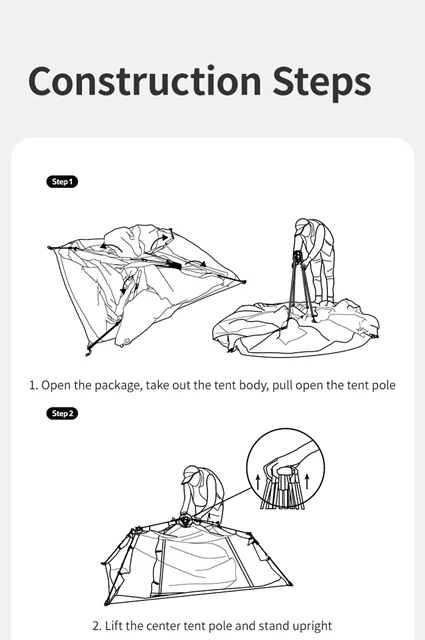 Construction Steps

Step 1

1. Open the package, take out the tent body, pull open the tent pole

Step 2

2. Lift the center tent pole and stand upright