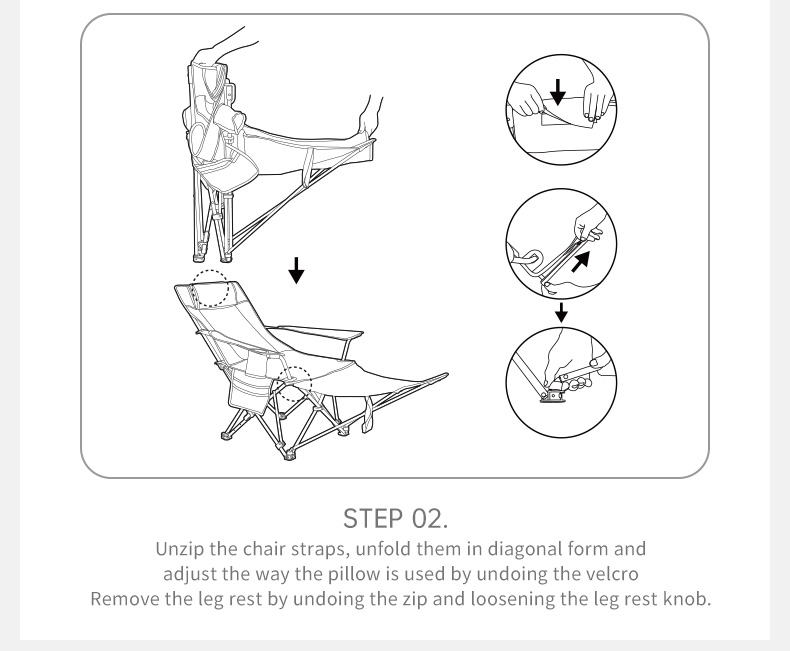 STEP 02.

Unzip the chair straps, unfold them in diagonal form and adjust the way the pillow is used by undoing the velcro Remove the leg rest by undoing the zip and loosening the leg rest knob.