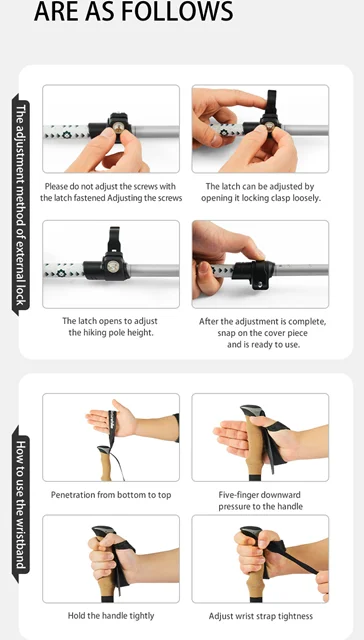 ARE AS FOLLOWS

The adjustment method of external lock

Please do not adjust the screws with the latch fastened Adjusting the screws

The latch can be adjusted by opening it locking clasp loosely.

The latch opens to adjust the hiking pole height.

After the adjustment is complete, snap on the cover piece and is ready to use.

How to use the wristband

Penetration from bottom to top

Five-finger downward pressure to the handle

Hold the handle tightly

Adjust wrist strap tightness