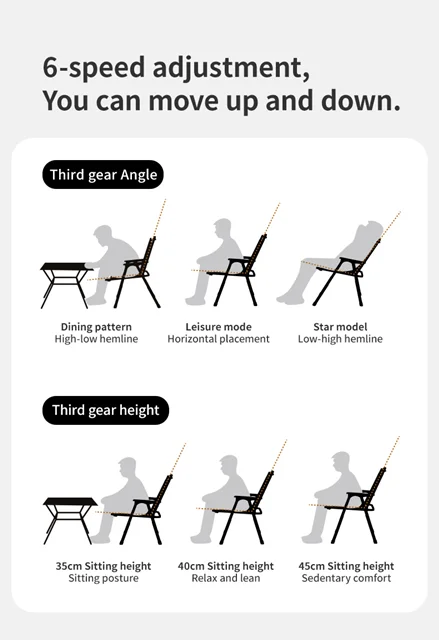 6-speed adjustment,
You can move up and down.

Third gear Angle

Dining pattern
High-low hemline

Leisure mode
Horizontal placement

Star model
Low-high hemline

Third gear height

35cm Sitting height
Sitting posture

40cm Sitting height
Relax and lean

45cm Sitting height
Sedentary comfort