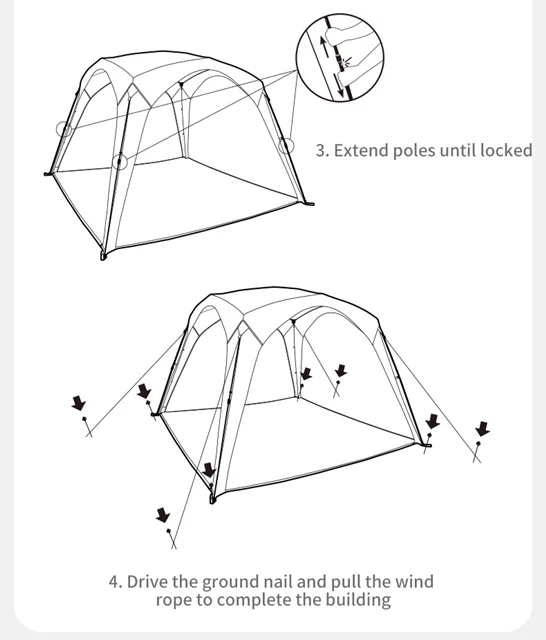 3. Extend poles until locked

4. Drive the ground nail and pull the wind rope to complete the building