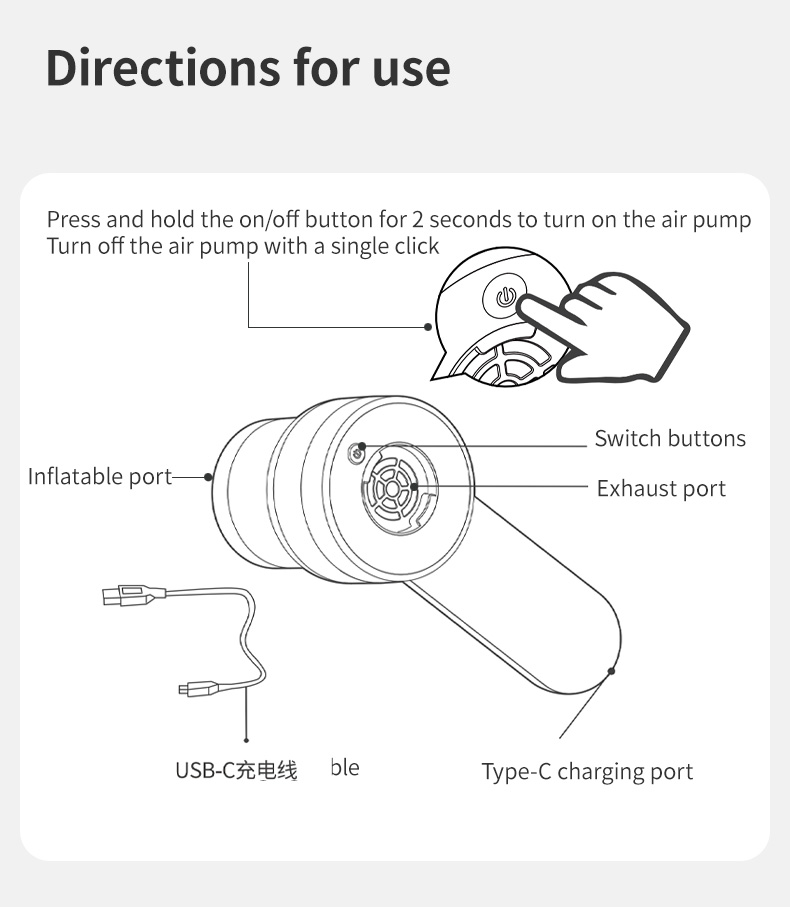 Directions for use

Press and hold the on/off button for 2 seconds to turn on the air pump
Turn off the air pump with a single click

Switch buttons

Inflatable port

Exhaust port

USB-C充电线 ble

Type-C charging port